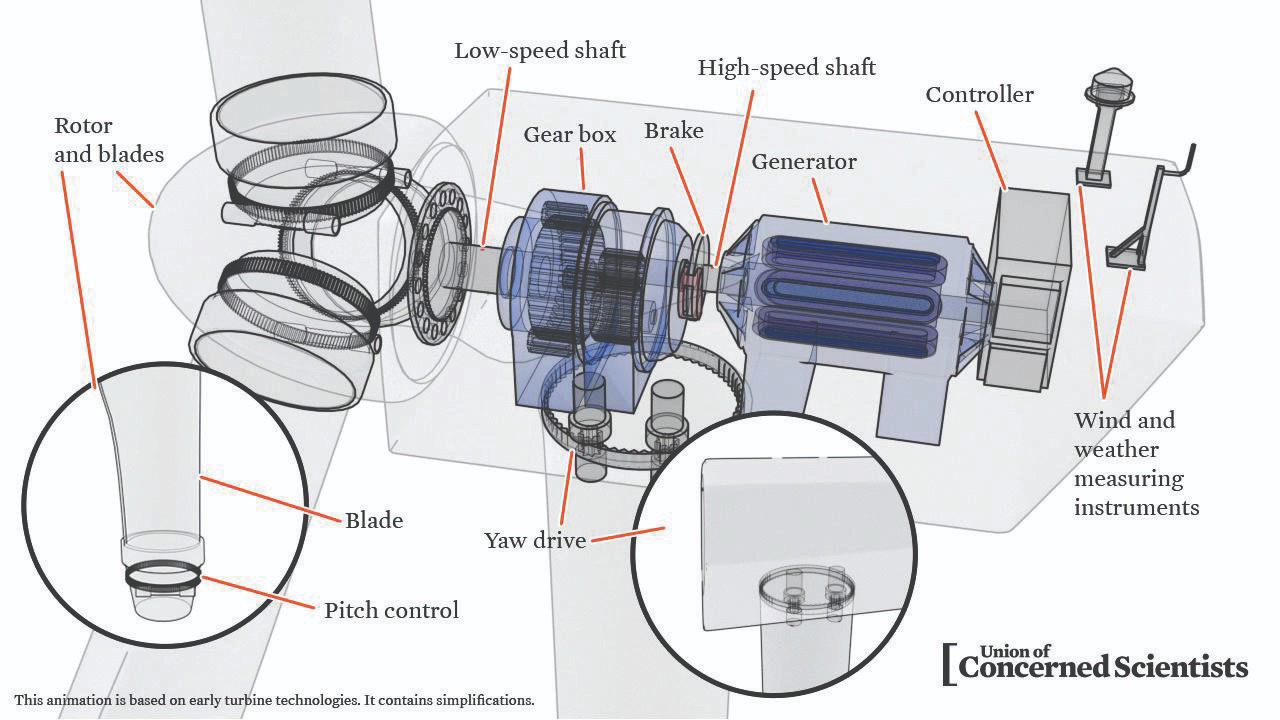 Rotor and blades

Low-speed shaft

Gear box

Brake

High-speed shaft

Generator

Controller

Wind and weather measuring instruments

Blade

Pitch control

Yaw drive

Union of Concerned Scientists

This animation is based on early turbine technologies. It contains simplifications.